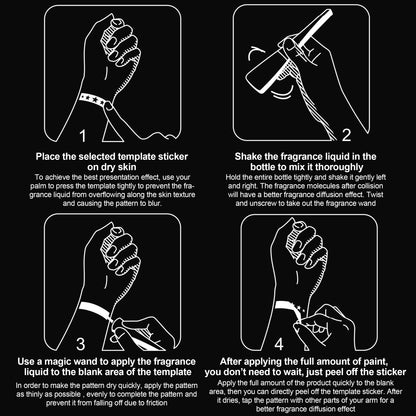 1

Place the selected template sticker on dry skin

To achieve the best presentation effect, use your palm to press the template tightly to prevent the fragrance liquid from overflowing along the skin texture and causing the pattern to blur.

2

Shake the fragrance liquid in the bottle to mix it thoroughly

Hold the entire bottle tightly and shake it gently left and right. The fragrance molecules after collision will have a better fragrance diffusion effect. Twist and unscrew to take out the fragrance wand

3

Use a magic wand to apply the fragrance liquid to the blank area of the template

In order to make the pattern dry quickly, apply the pattern as thinly as possible , evenly to complete the pattern and prevent it from falling off due to friction

4

After applying the full amount of paint, you don't need to wait, just peel off the sticker

Apply the full amount of the product quickly to the blank area, then you can directly peel off the template sticker. After it dries, tap the pattern with other parts of your arm for a better fragrance diffusion effect